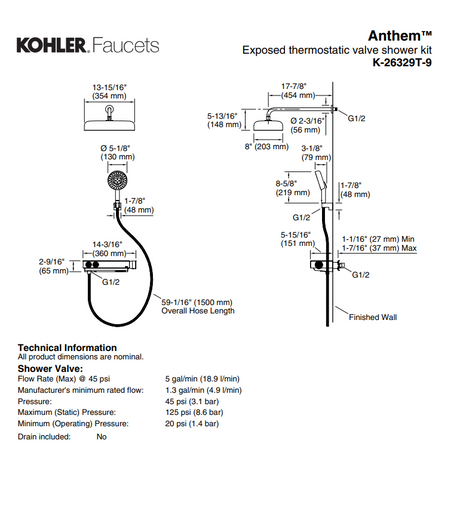 KOHLER. Faucets

Anthem™
Exposed thermostatic valve shower kit
K-26329T-9

13-15/16"
(354 mm)

Ø 5-1/8"
(130 mm)

1-7/8"
(48 mm)

14-3/16"
(360 mm)

2-9/16"
(65 mm)

G1/2

59-1/16" (1500 mm)
Overall Hose Length

17-7/8"
(454 mm)

5-13/16"
(148 mm)

Ø 2-3/16"
(56 mm)

G1/2

8" (203 mm)

3-1/8"
(79 mm)

8-5/8"
(219 mm)

1-7/8"
(48 mm)

G1/2

5-15/16"
(151 mm)

1-1/16" (27 mm) Min
1-7/16" (37 mm) Max

G1/2

Finished Wall

Technical Information
All product dimensions are nominal.

Shower Valve:

| | |
|---|---|
| Flow Rate (Max) @ 45 psi | 5 gal/min (18.9 l/min) |
| Manufacturer's minimum rated flow: | 1.3 gal/min (4.9 l/min) |
| Pressure: | 45 psi (3.1 bar) |
| Maximum (Static) Pressure: | 125 psi (8.6 bar) |
| Minimum (Operating) Pressure: | 20 psi (1.4 bar) |

Drain included: No