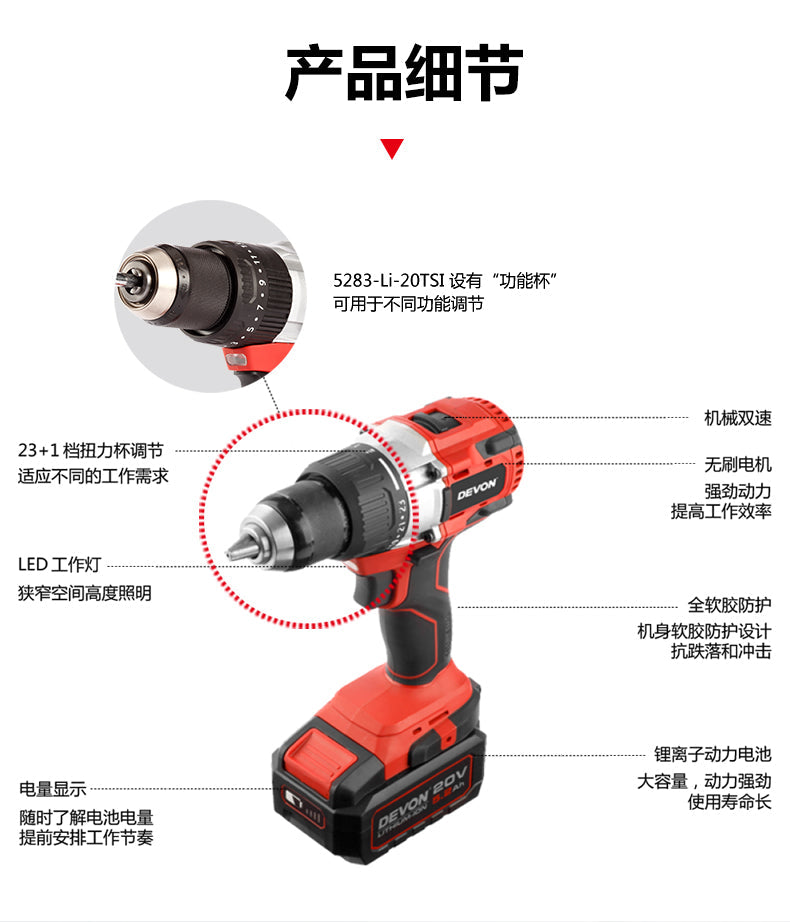 产品细节

5283-Li-20TSI 设有“功能杯”
可用于不同功能调节

23+1 档扭力杯调节
适应不同的工作需求

LED 工作灯
狭窄空间高度照明

电量显示
随时了解电池电量
提前安排工作节奏

机械双速

无刷电机
强劲动力
提高工作效率

全软胶防护
机身软胶防护设计
抗跌落和冲击

锂离子动力电池
大容量，动力强劲
使用寿命长

DEVON

DEVON 20V
LITHIUM-ION 5.2Ah