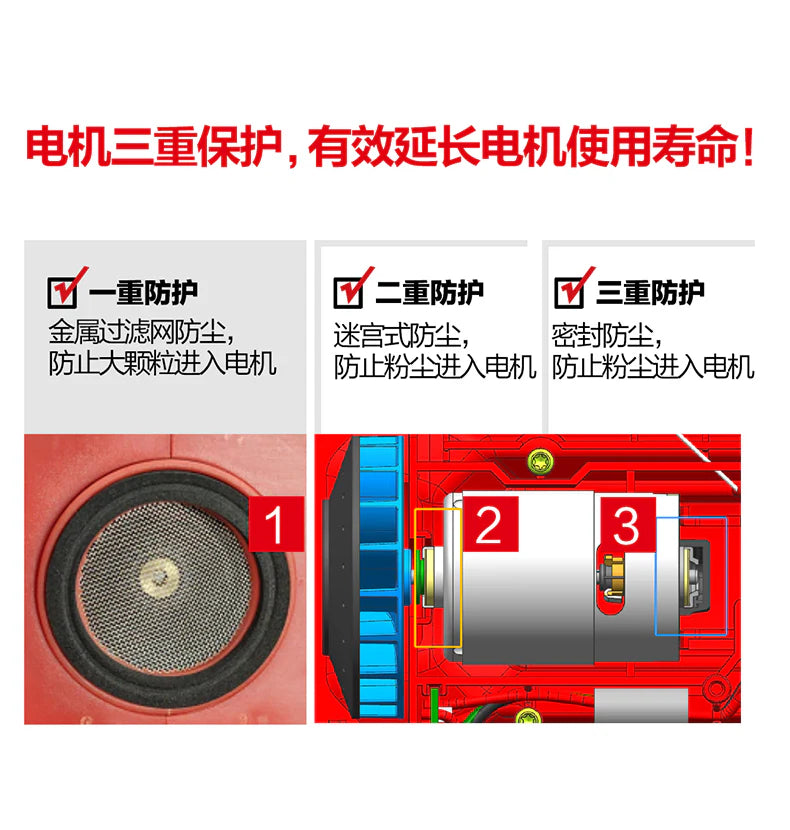 电机三重保护，有效延长电机使用寿命！

一重防护
金属过滤网防尘，
防止大颗粒进入电机

二重防护
迷宫式防尘，
防止粉尘进入电机

三重防护
密封防尘，
防止粉尘进入电机

1

2

3